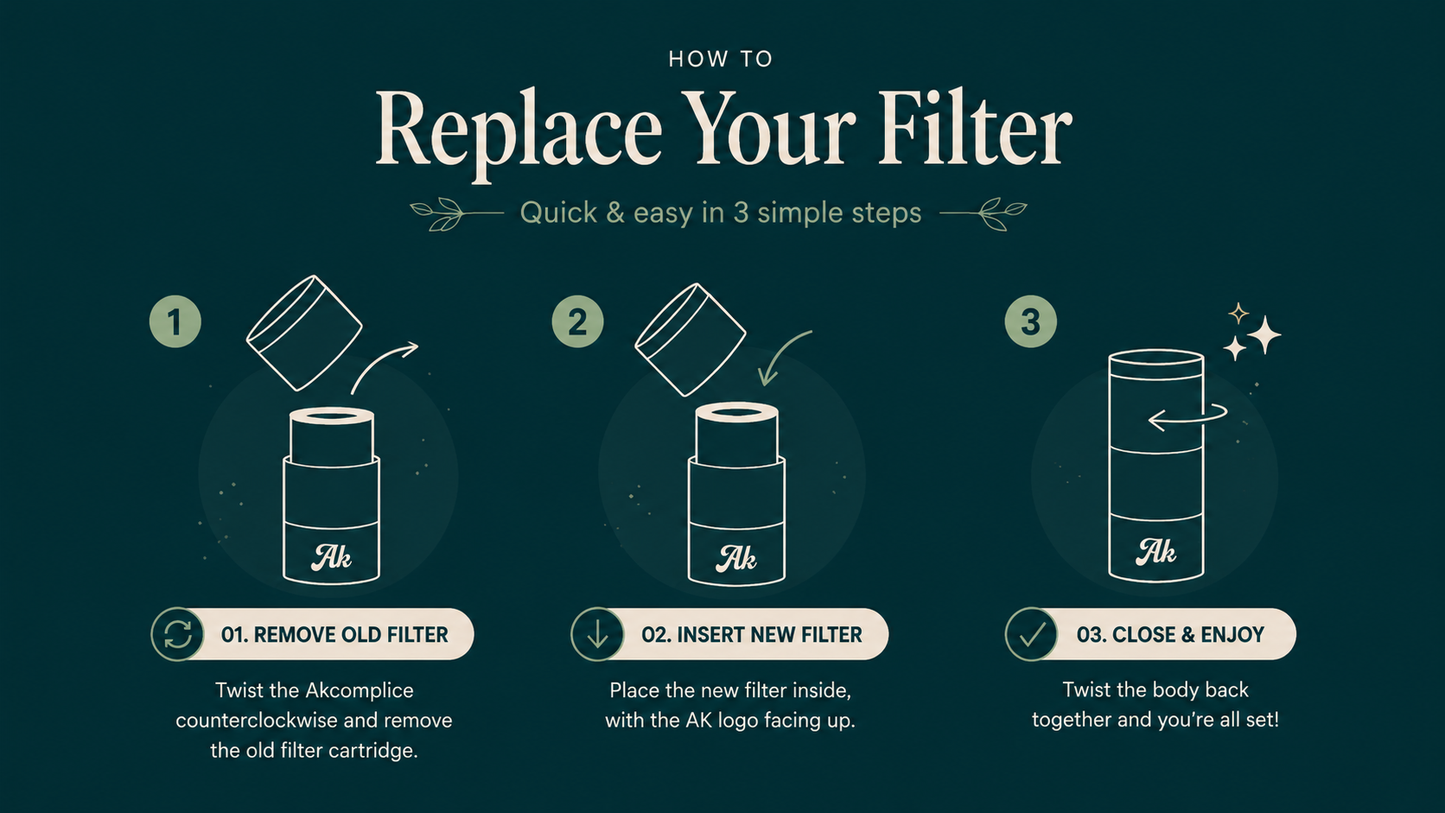 HOW TO

Replace Your Filter

Quick & easy in 3 simple steps

1

Ak

01. REMOVE OLD FILTER

Twist the Akcomplice counterclockwise and remove the old filter cartridge.

2

Ak

02. INSERT NEW FILTER

Place the new filter inside, with the AK logo facing up.

3

Ak

03. CLOSE & ENJOY

Twist the body back together and you're all set!